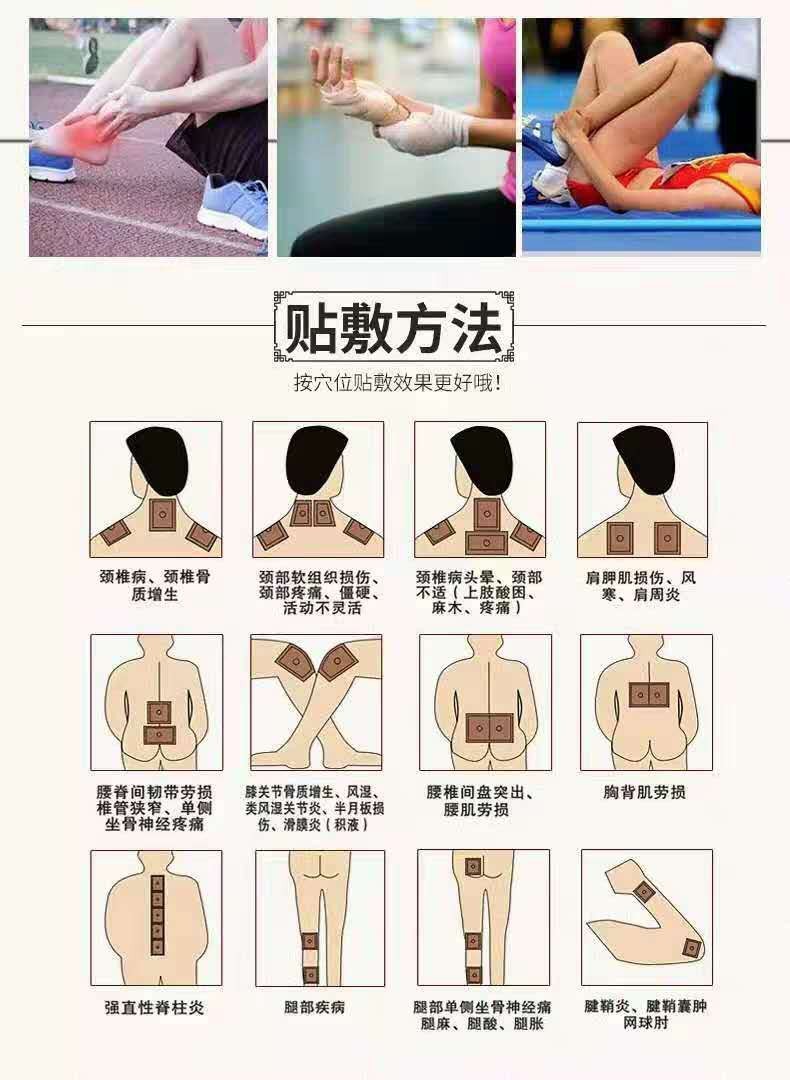 贴敷方法

按穴位贴敷效果更好哦!

颈椎病、颈椎骨质增生

颈部软组织损伤、颈部疼痛、僵硬、活动不灵活

颈椎病头晕、颈部不适（上肢酸困、麻木、疼痛）

肩胛肌损伤、风寒、肩周炎

腰脊间韧带劳损椎管狭窄、单侧坐骨神经疼痛

膝关节骨质增生、风湿、类风湿关节炎、半月板损伤、滑膜炎（积液）

腰椎间盘突出、腰肌劳损

胸背肌劳损

强直性脊柱炎

腿部疾病

腿部单侧坐骨神经痛腿麻、腿酸、腿胀

腱鞘炎、腱鞘囊肿网球肘