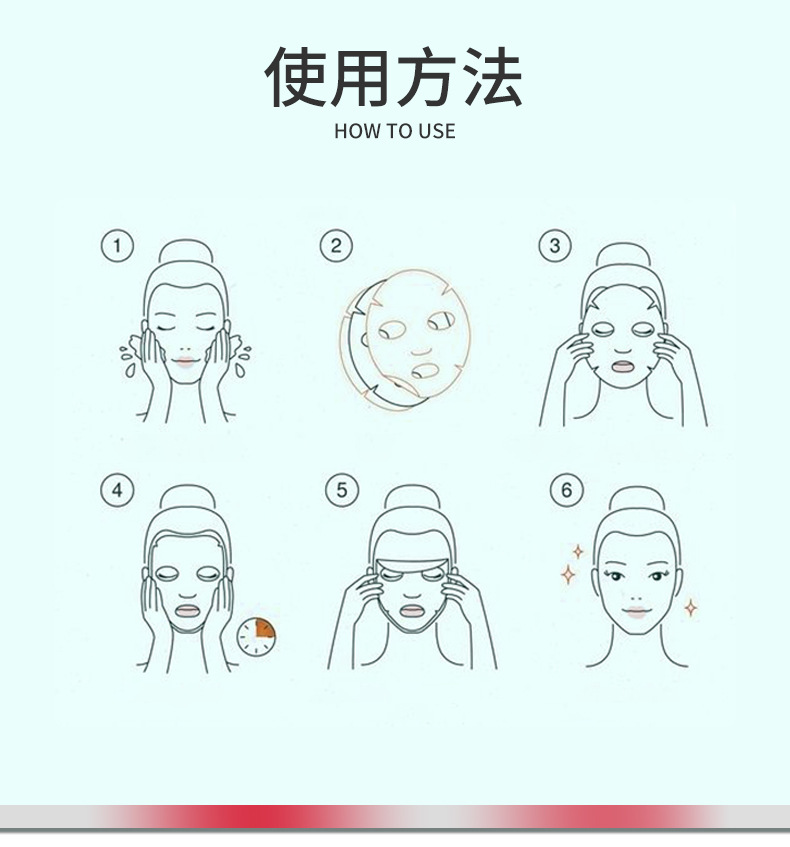 使用方法
HOW TO USE

1

2

3

4

5

6