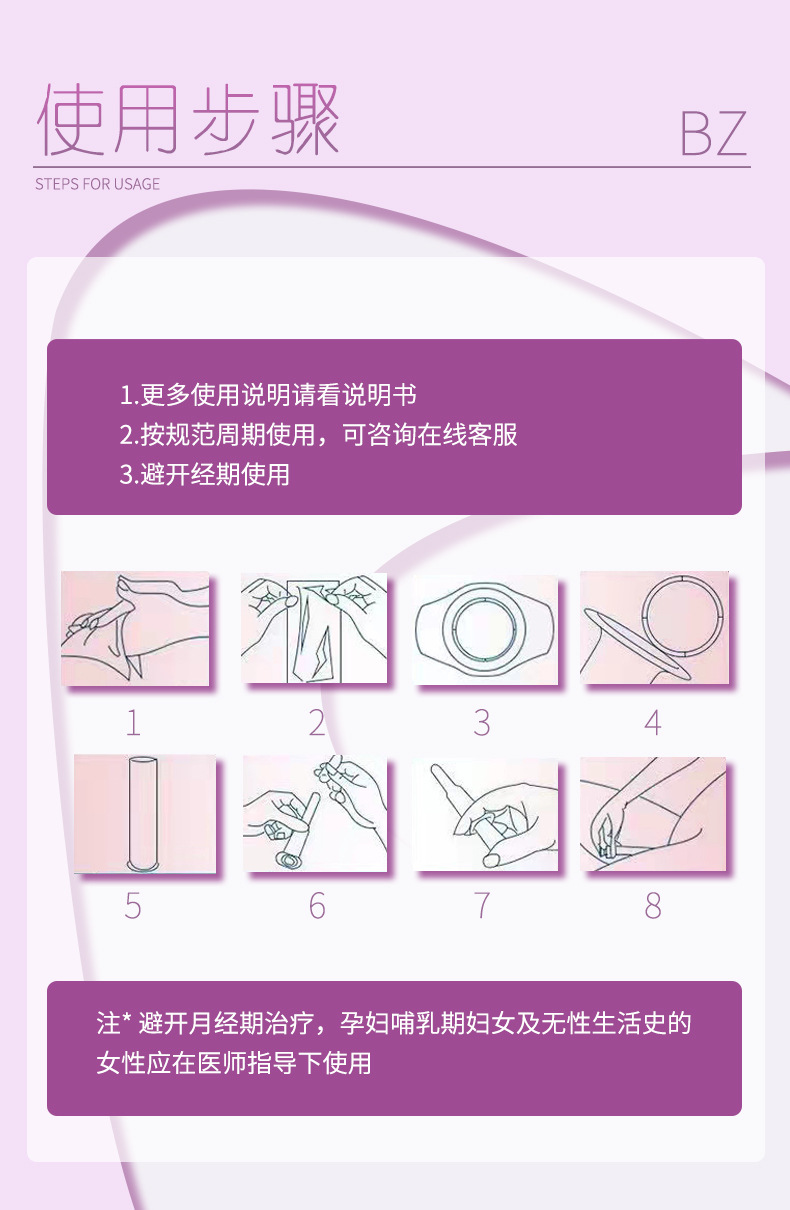 使用步骤

BZ

STEPS FOR USAGE

1.更多使用说明请看说明书
2.按规范周期使用，可咨询在线客服
3.避开经期使用

1

2

3

4

5

6

7

8

注* 避开月经期治疗，孕妇哺乳期妇女及无性生活史的女性应在医师指导下使用