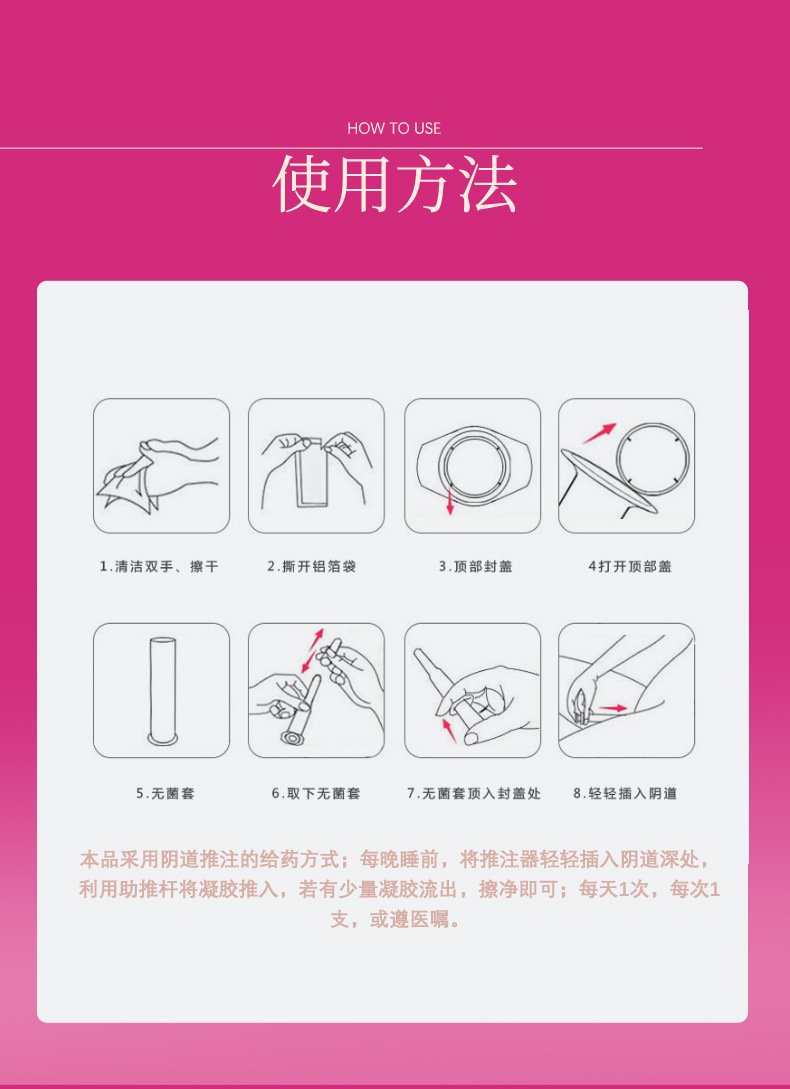 HOW TO USE

使用方法

1.清洁双手、擦干

2.撕开铝箔袋

3.顶部封盖

4打开顶部盖

5.无菌套

6.取下无菌套

7.无菌套顶入封盖处

8.轻轻插入阴道

本品采用阴道推注的给药方式；每晚睡前，将推注器轻轻插入阴道深处，利用助推杆将凝胶推入，若有少量凝胶流出，擦净即可；每天1次，每次1支，或遵医嘱。