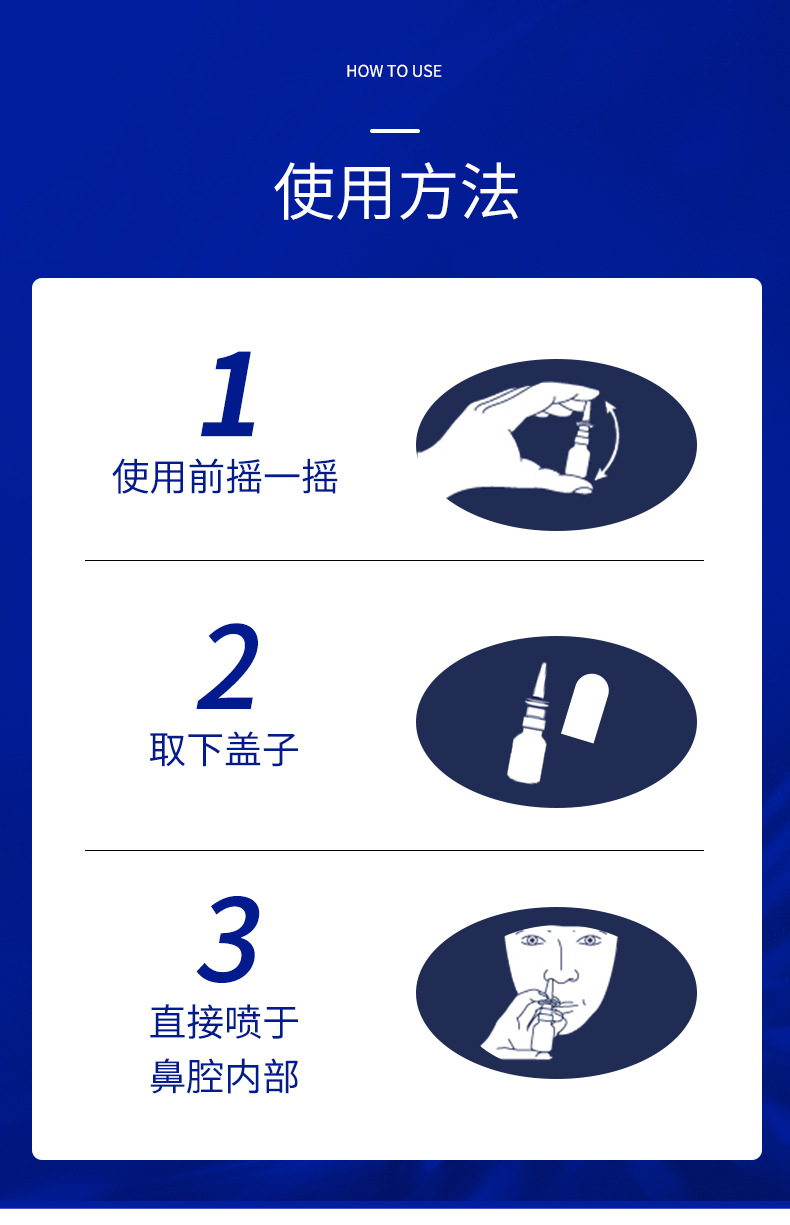 HOW TO USE

使用方法

1
使用前摇一摇

2
取下盖子

3
直接喷于鼻腔内部